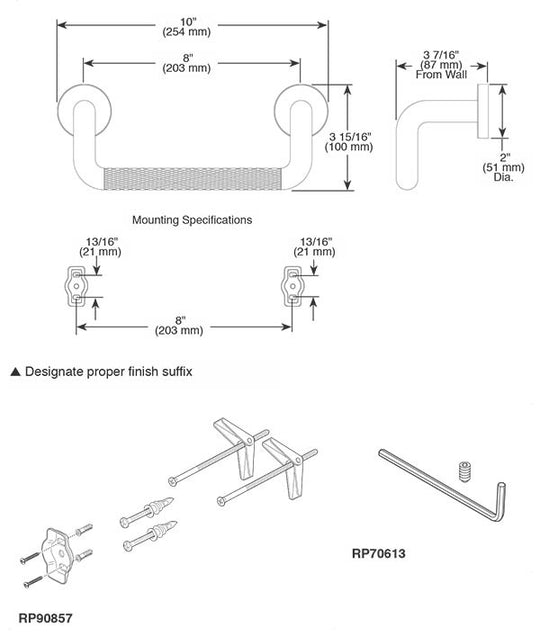 10"
(254 mm)

8"
(203 mm)

3 15/16"
(100 mm)

3 7/16"
(87 mm)
From Wall

2"
(51 mm)
Dia.

Mounting Specifications

13/16"
(21 mm)

13/16"
(21 mm)

8"
(203 mm)

▲ Designate proper finish suffix

RP70613

RP90857