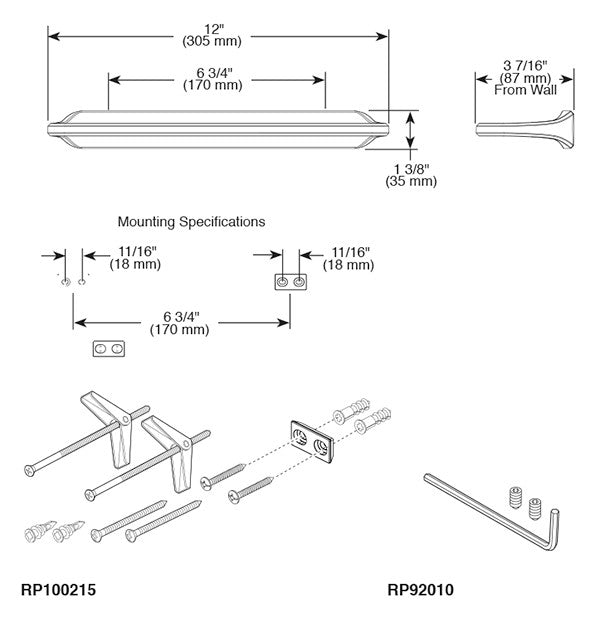 12"
(305 mm)

6 3/4"
(170 mm)

3 7/16"
(87 mm)
From Wall

1 3/8"
(35 mm)

Mounting Specifications

11/16"
(18 mm)

11/16"
(18 mm)

6 3/4"
(170 mm)

RP100215

RP92010