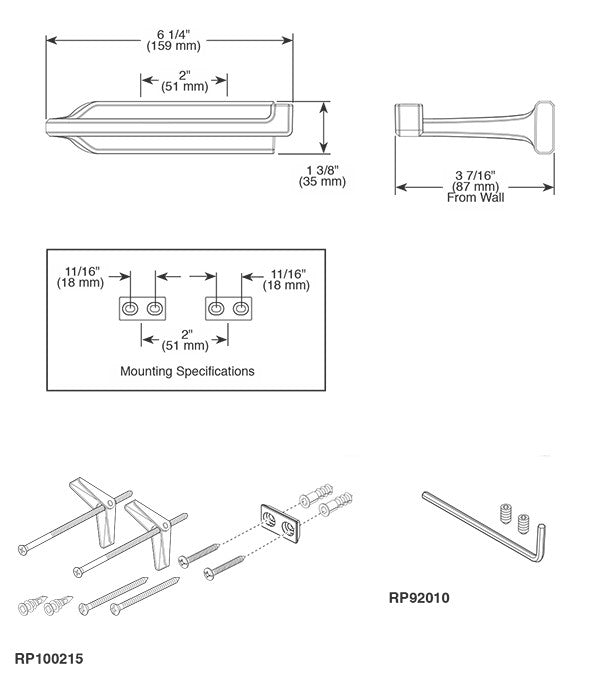 6 1/4"
(159 mm)

2"
(51 mm)

1 3/8"
(35 mm)

3 7/16"
(87 mm)
From Wall

11/16"
(18 mm)

11/16"
(18 mm)

2"
(51 mm)

Mounting Specifications

RP92010

RP100215