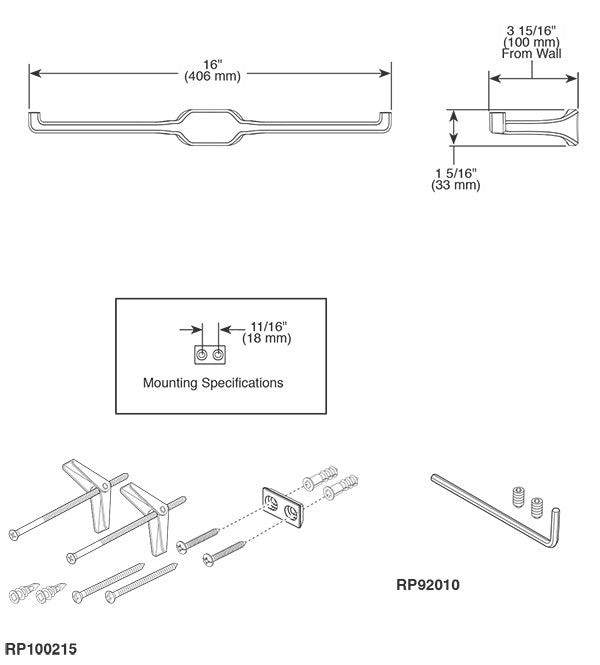 16"
(406 mm)

3 15/16"
(100 mm)
From Wall

1 5/16"
(33 mm)

11/16"
(18 mm)

Mounting Specifications

RP92010

RP100215