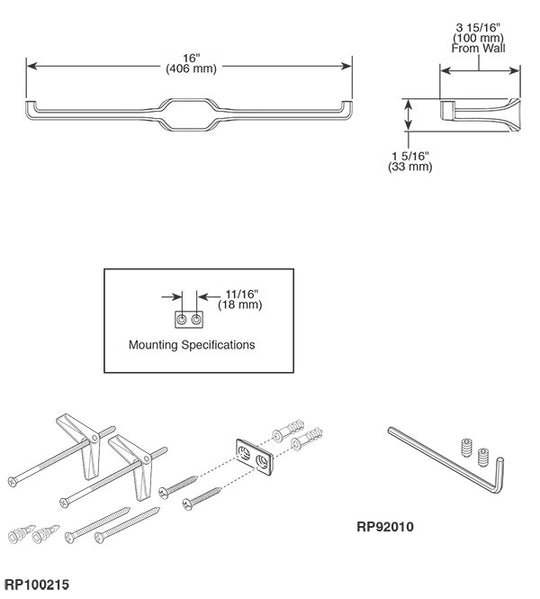 16"
(406 mm)

3 15/16"
(100 mm)
From Wall

1 5/16"
(33 mm)

11/16"
(18 mm)

Mounting Specifications

RP92010

RP100215