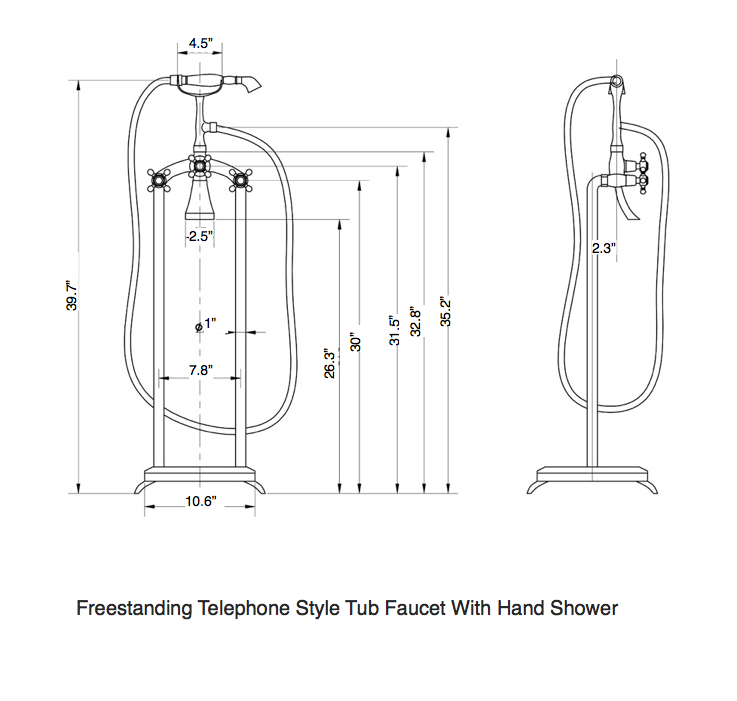 4.5"

39.7"

2.5"

ø1"

7.8"

26.3"

30"

31.5"

32.8"

35.2"

10.6"

2.3"

Freestanding Telephone Style Tub Faucet With Hand Shower