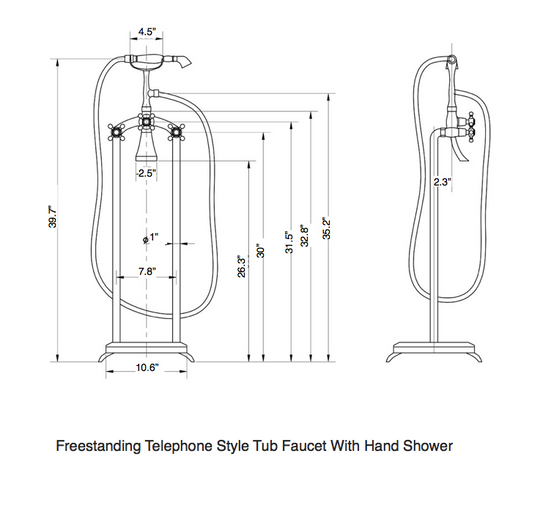 4.5"

39.7"

2.5"

ø1"

7.8"

26.3"

30"

31.5"

32.8"

35.2"

10.6"

2.3"

Freestanding Telephone Style Tub Faucet With Hand Shower