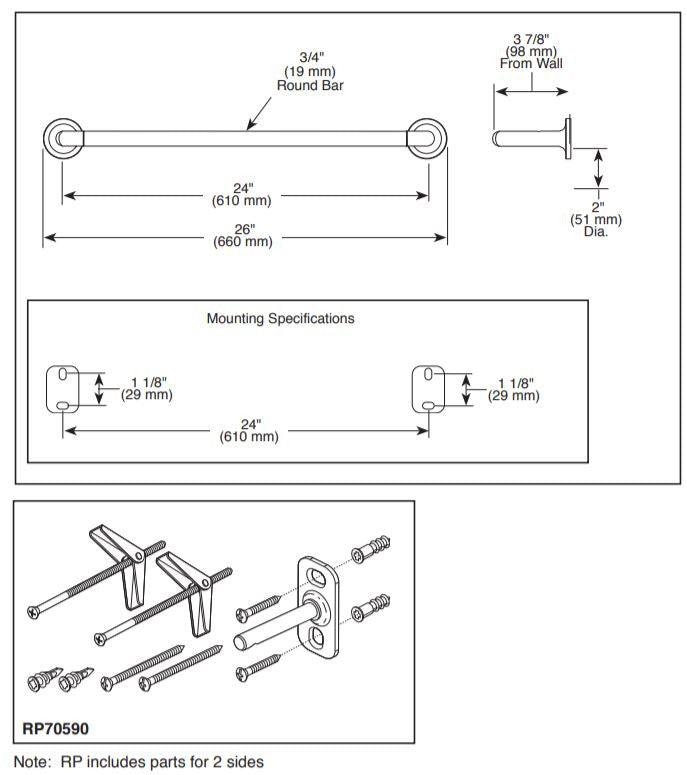 3/4"
(19 mm)
Round Bar

3 7/8"
(98 mm)
From Wall

24"
(610 mm)

26"
(660 mm)

2"
(51 mm)
Dia.

Mounting Specifications

1 1/8"
(29 mm)

1 1/8"
(29 mm)

24"
(610 mm)

RP70590

Note: RP includes parts for 2 sides