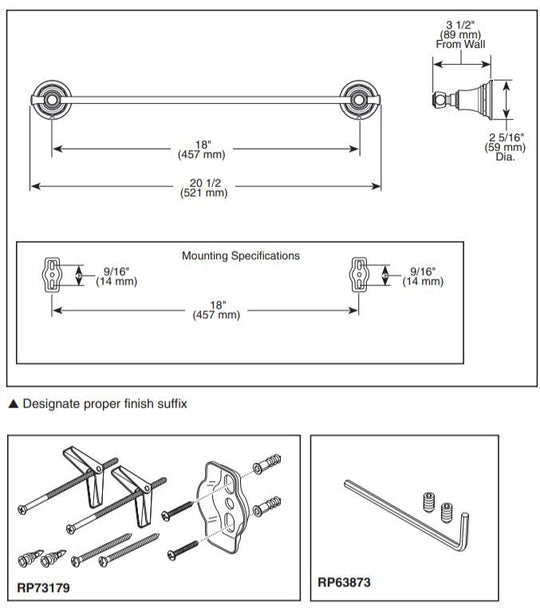 3 1/2"
(89 mm)
From Wall

2 5/16"
(59 mm)
Dia.

18"
(457 mm)

20 1/2
(521 mm)

Mounting Specifications

9/16"
(14 mm)

9/16"
(14 mm)

18"
(457 mm)

▲ Designate proper finish suffix

RP73179

RP63873