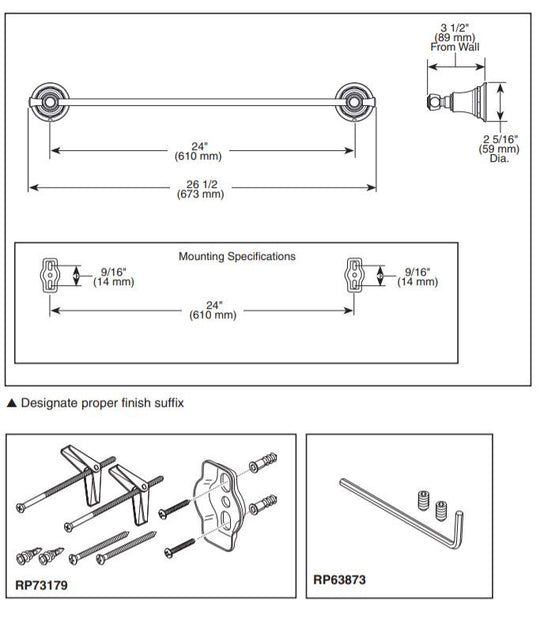 3 1/2"
(89 mm)
From Wall

2 5/16"
(59 mm)
Dia.

24"
(610 mm)

26 1/2
(673 mm)

Mounting Specifications

9/16"
(14 mm)

9/16"
(14 mm)

24"
(610 mm)

▲ Designate proper finish suffix

RP73179

RP63873