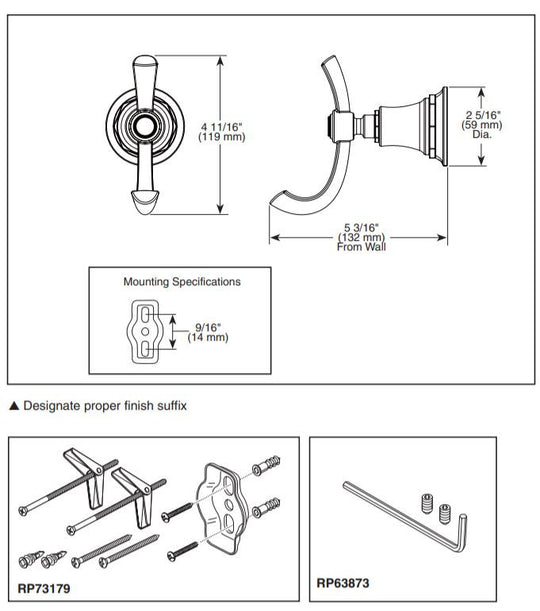 4 11/16"
(119 mm)

2 5/16"
(59 mm)
Dia.

5 3/16"
(132 mm)
From Wall

Mounting Specifications

9/16"
(14 mm)

▲ Designate proper finish suffix

RP73179

RP63873